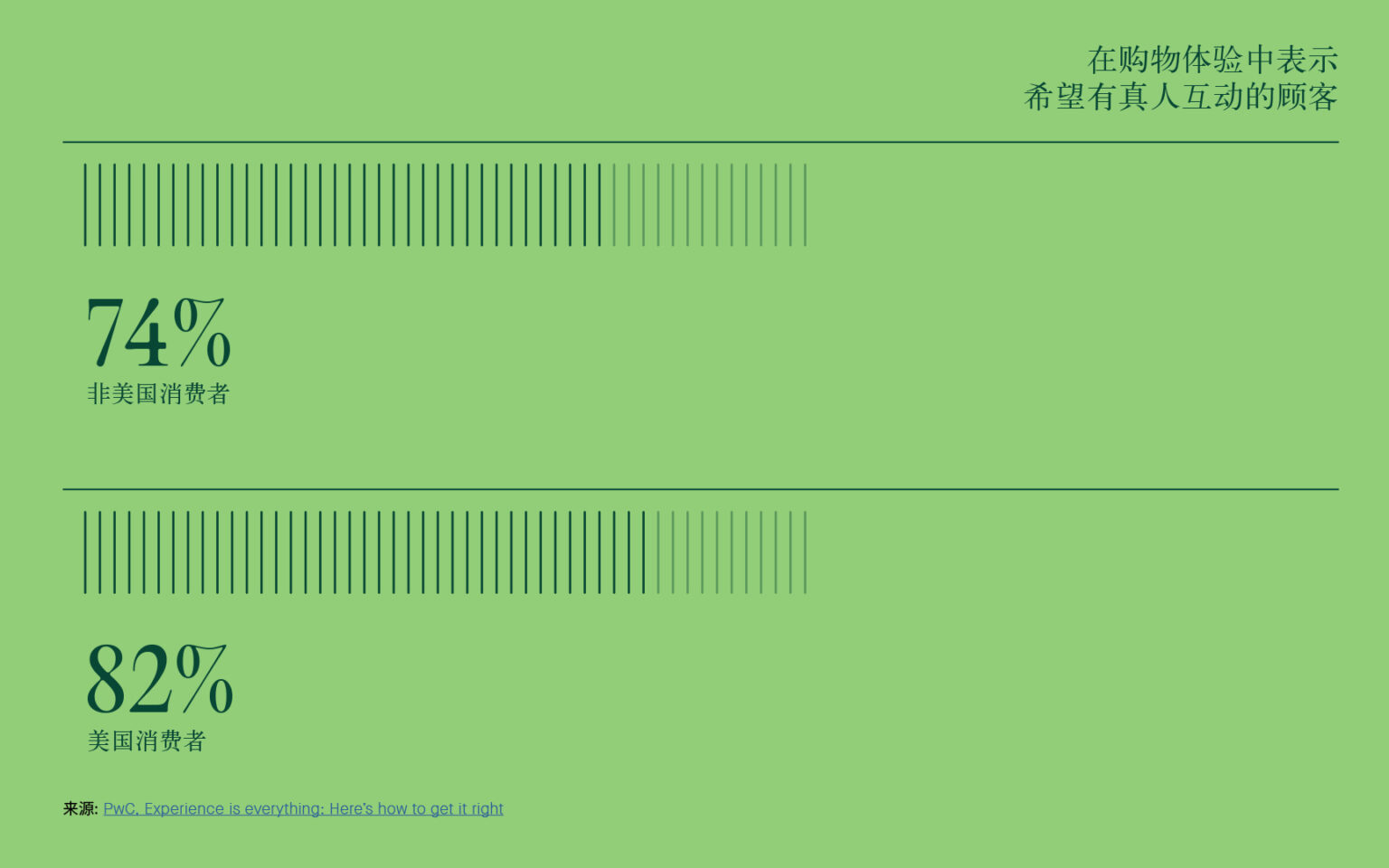 在购物体验中表示
希望有真人互动的顾客

74%
非美国消费者

82%
美国消费者

来源: PwC, Experience is everything: Here's how to get it right